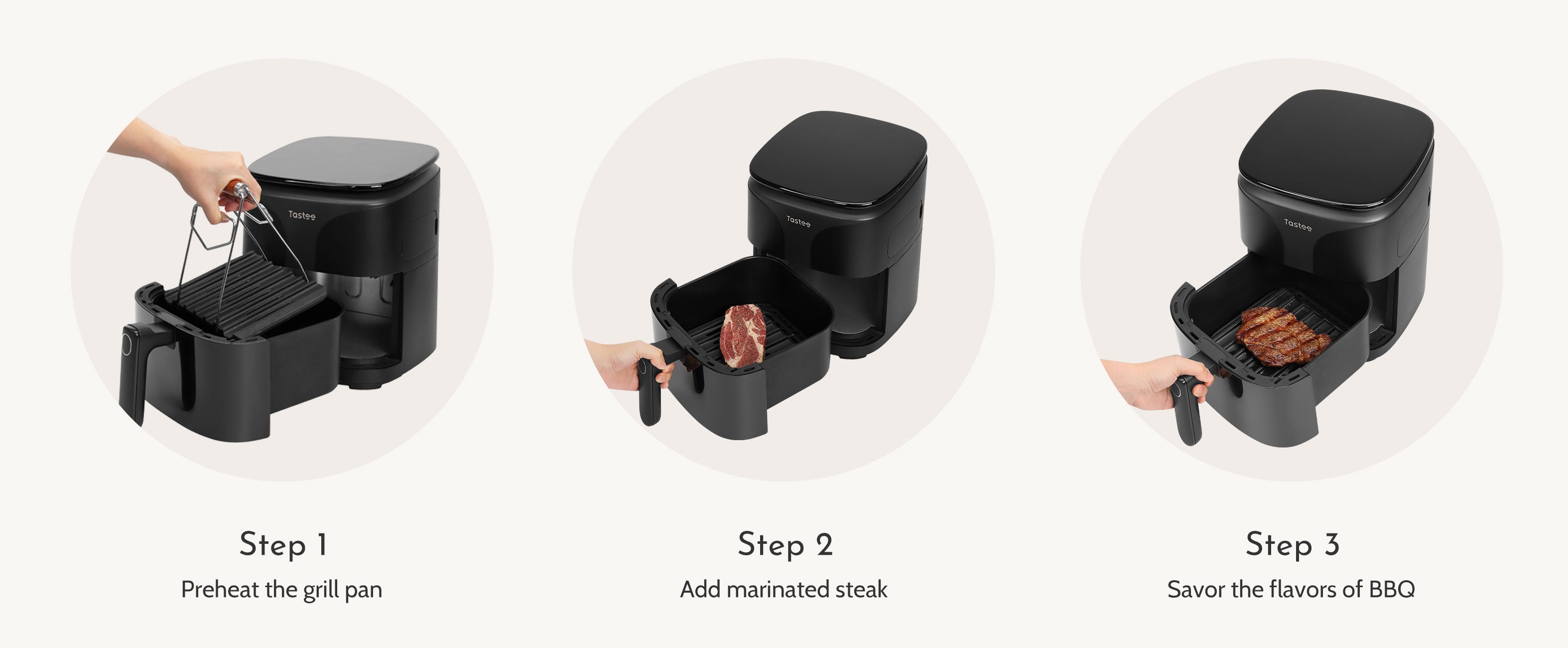 Tastee

Step 1
Preheat the grill pan

Tastee

Step 2
Add marinated steak

Tastee

Step 3
Savor the flavors of BBQ