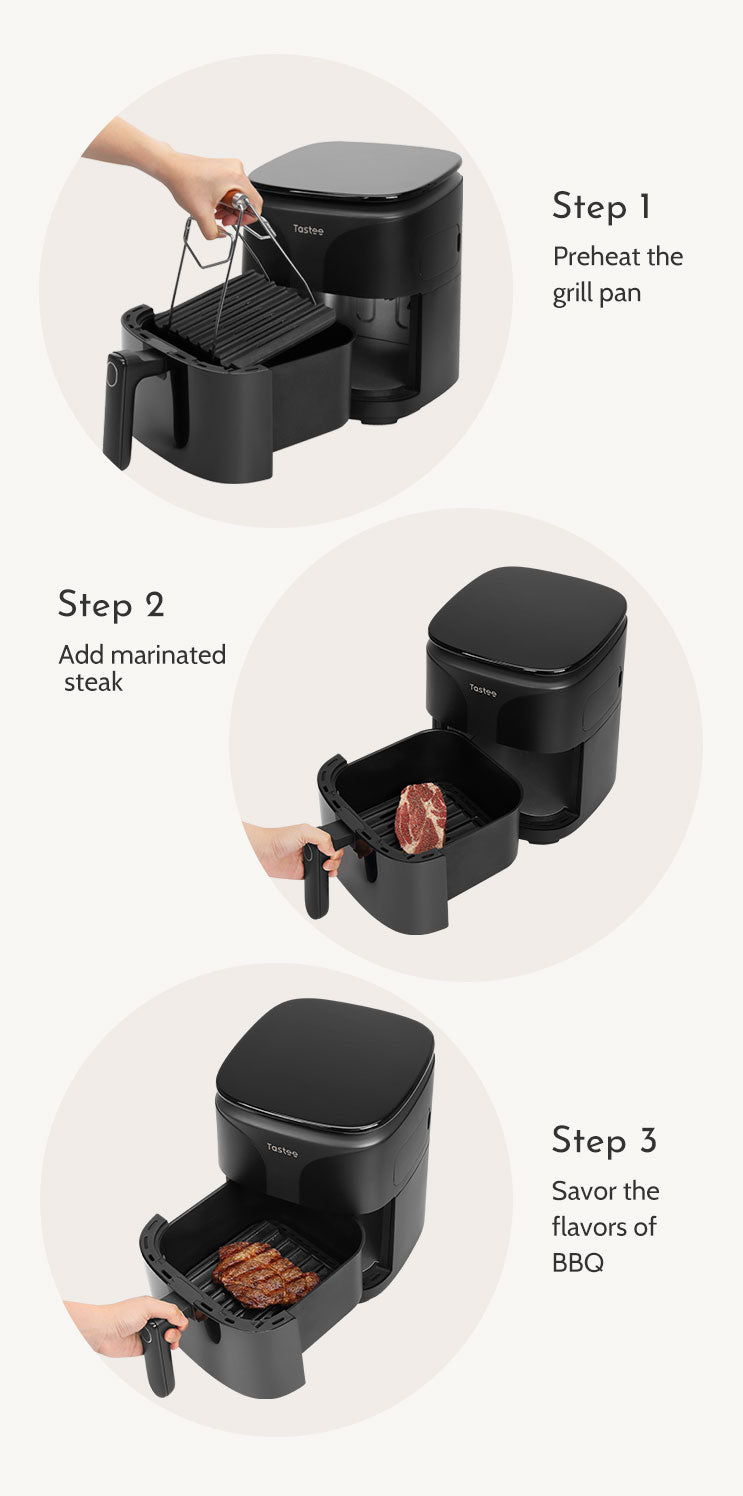 Tastee

Step 1
Preheat the grill pan

Step 2
Add marinated steak

Tastee

Tastee

Step 3
Savor the flavors of BBQ