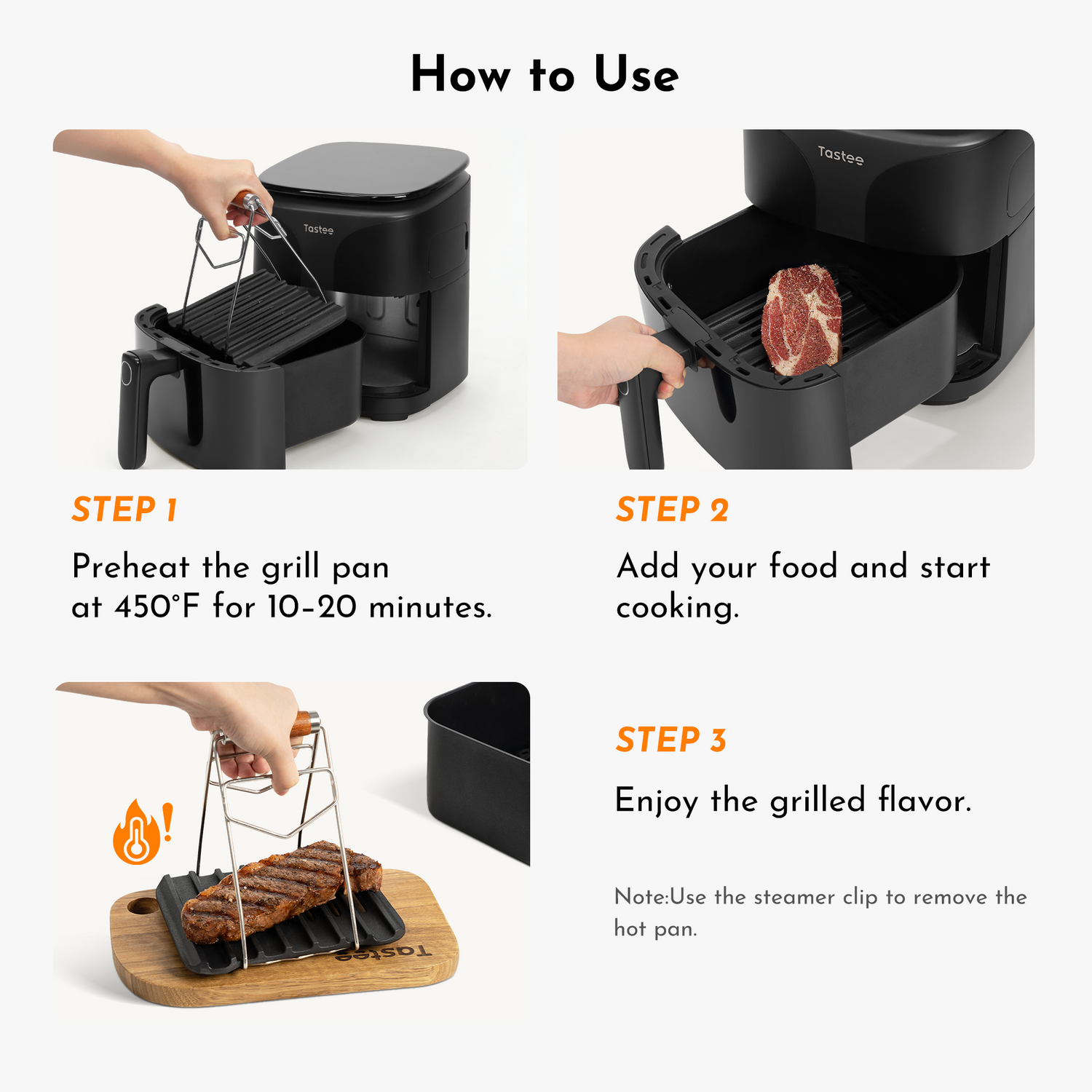 How to Use

Tastee

Tastee

STEP 1

Preheat the grill pan at 450°F for 10-20 minutes.

STEP 2

Add your food and start cooking.

Tastee

STEP 3

Enjoy the grilled flavor.

Note:Use the steamer clip to remove the hot pan.